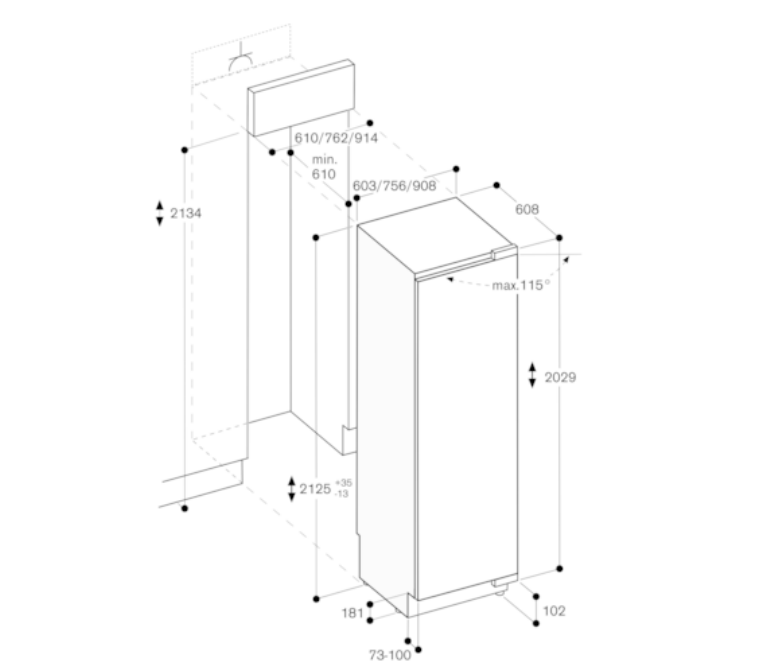 610/762/914
min. 610
603/756/908
608
2134
max.115°
2029
$2125^{+35}_{-13}$
181
102
73-100