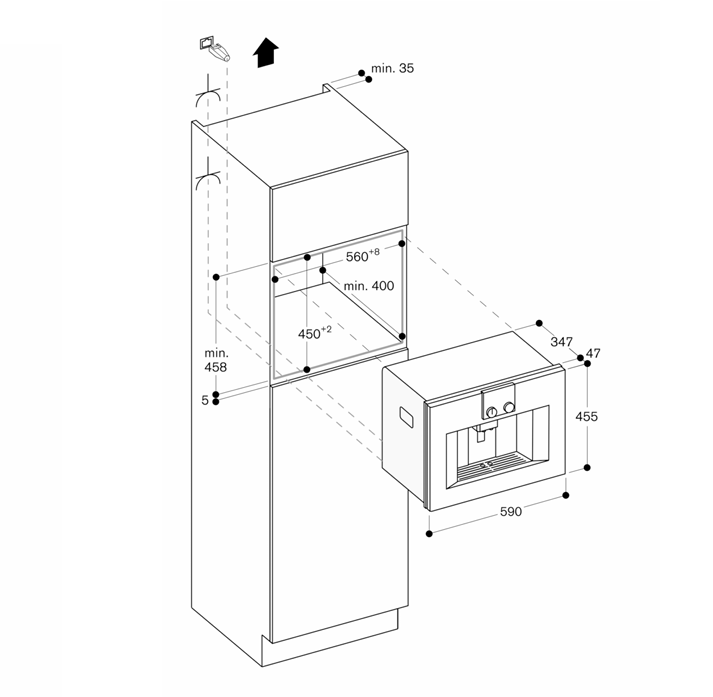 min. 35

$560^{+8}$

min. 400

$450^{+2}$

min. 458

5

347

47

455

590