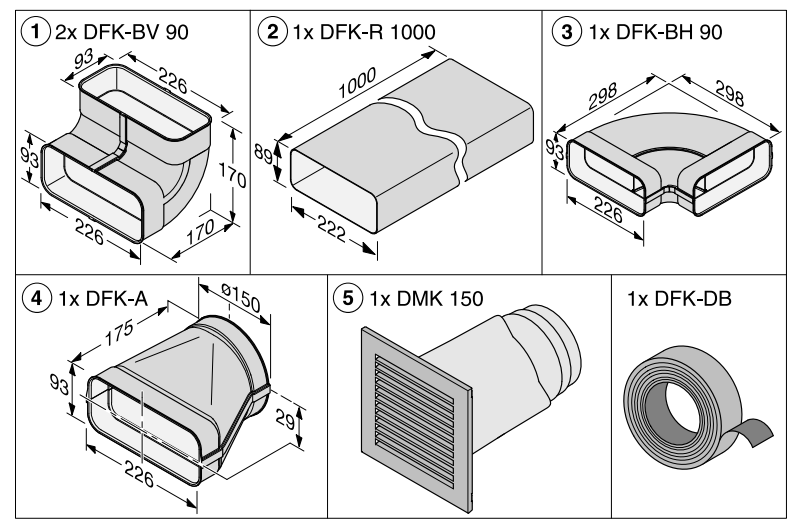 1 2x DFK-BV 90

93
226
93
170
226
170

2 1x DFK-R 1000

1000
89
222

3 1x DFK-BH 90

298
298
93
226

4 1x DFK-A

ø150
175
93
29
226

5 1x DMK 150

1x DFK-DB