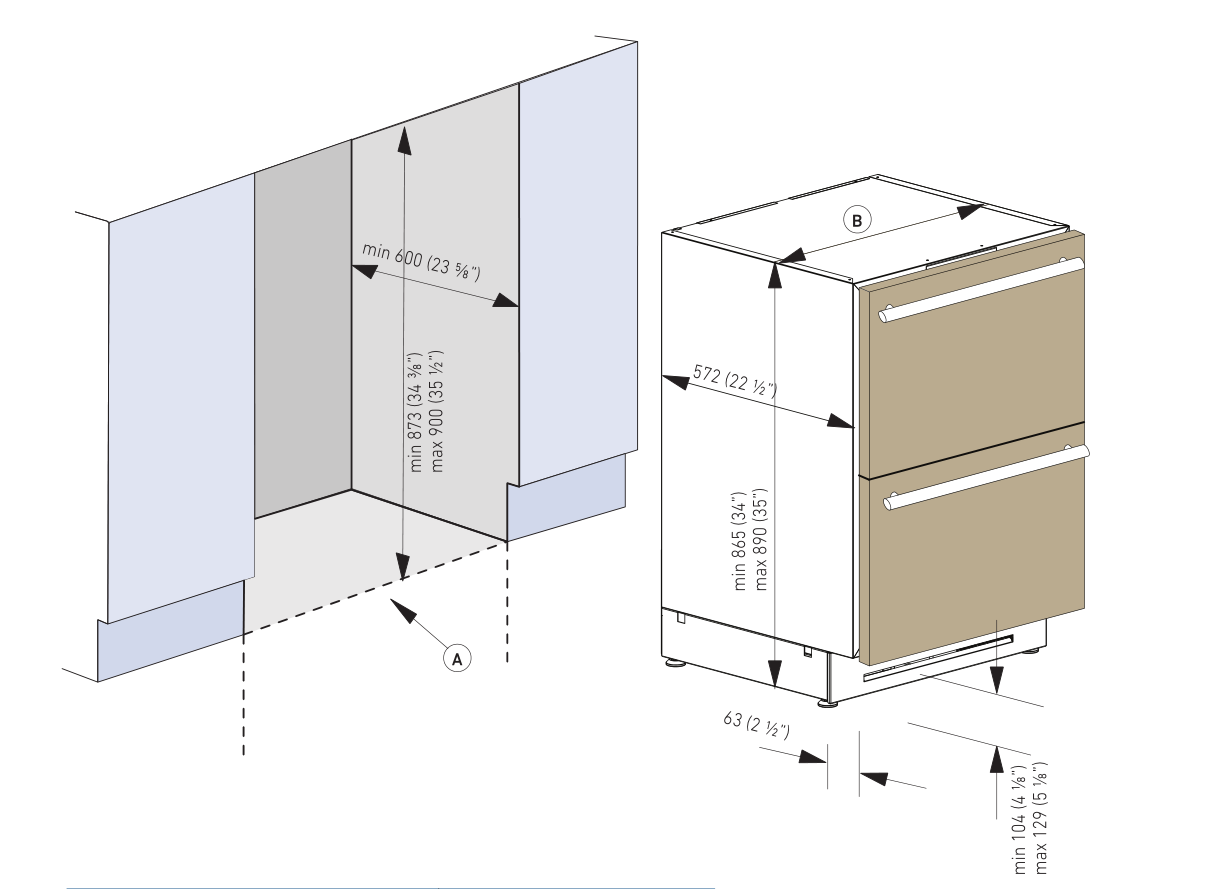 min 600 (23 ⅝")

min 873 (34 ⅜")
max 900 (35 ½")

A

B

572 (22 ½")

min 865 (34")
max 890 (35")

63 (2 ½")

min 104 (4 ⅛")
max 129 (5 ⅛")