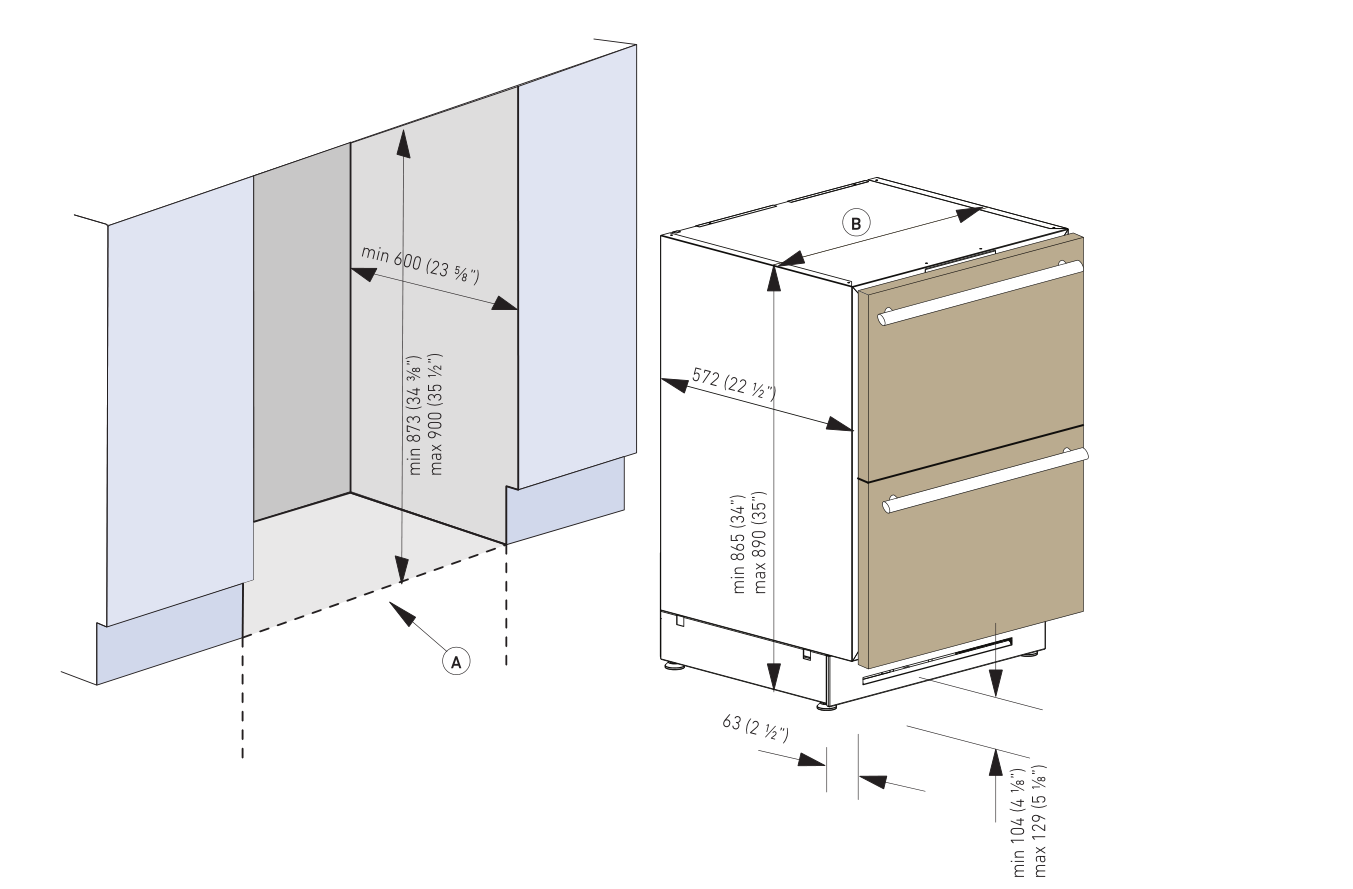 min 600 (23 ⅝")

min 873 (34 ⅜")
max 900 (35 ½")

A

B

572 (22 ½")

min 865 (34")
max 890 (35")

63 (2 ½")

min 104 (4 ⅛")
max 129 (5 ⅛")